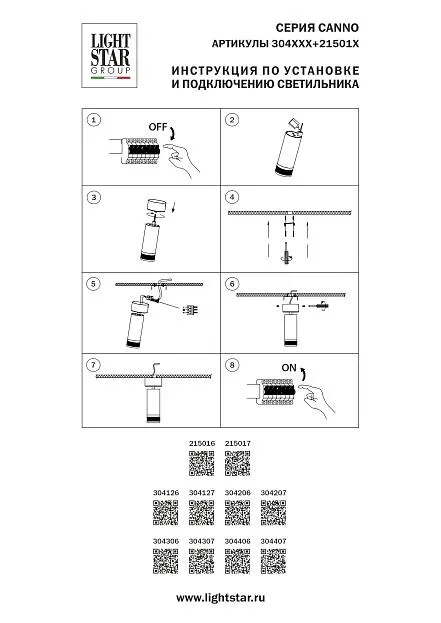 LIGHT STAR GROUP

СЕРИЯ CANNO
АРТИКУЛЫ 304XXX+21501X

ИНСТРУКЦИЯ ПО УСТАНОВКЕ И ПОДКЛЮЧЕНИЮ СВЕТИЛЬНИКА

1
OFF

2

3

4

5

6

7

8
ON

215016 215017

304126 304127 304206 304207

304306 304307 304406 304407

www.lightstar.ru