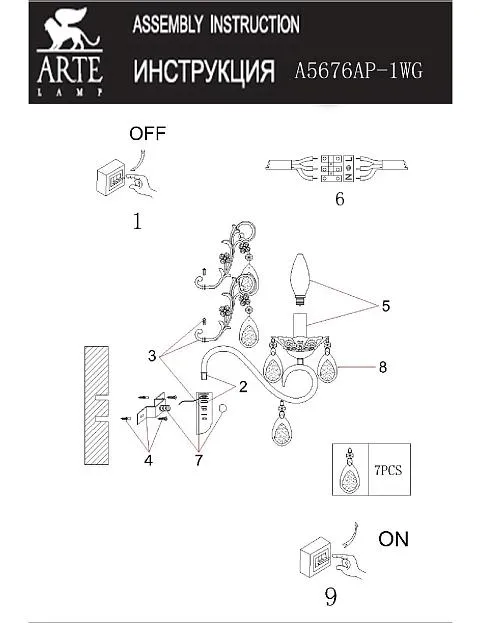 ARTE
LAMP
ASSEMBLY INSTRUCTION
ИНСТРУКЦИЯ A5676AP-1WG

OFF

1

L
N

6

5

3

8

2

4

7

7PCS

ON

9