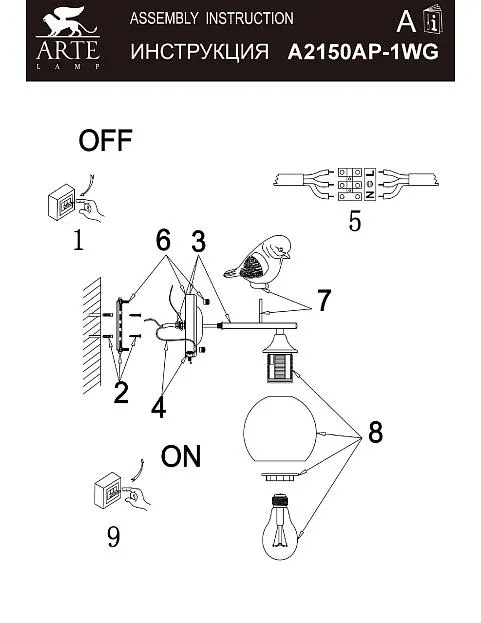 ARTE
LAMP
ASSEMBLY INSTRUCTION
ИНСТРУКЦИЯ A2150AP-1WG
A i

OFF

1

N L

5

6 3

7

2

4

8

ON

9