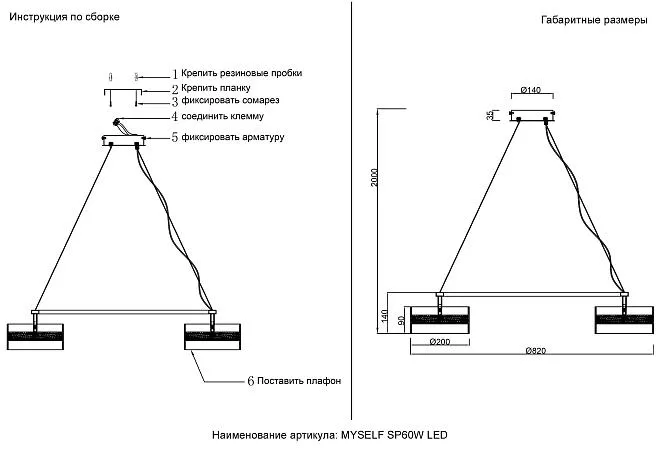 Инструкция по сборке

1 Крепить резиновые пробки
2 Крепить планку
3 фиксировать сомарез
4 соединить клемму
5 фиксировать арматуру

6 Поставить плафон

Габаритные размеры

Ø140
35
2000
140
90
Ø200
Ø820

Наименование артикула: MYSELF SP60W LED