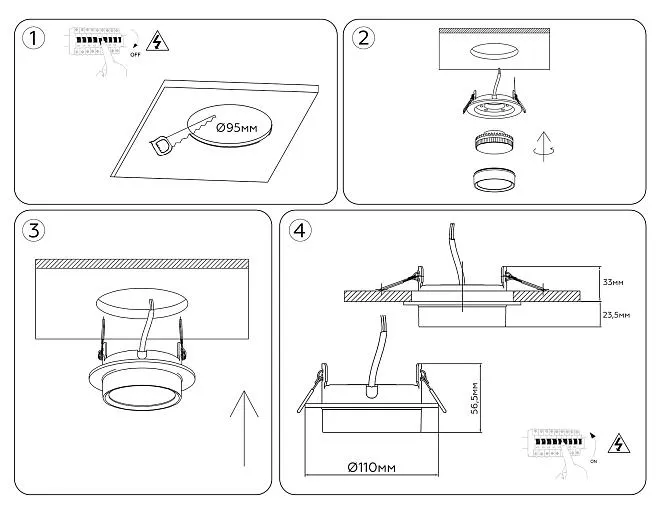 1
OFF
Ø95мм

2

3

4
33мм
23,5мм
56,5мм
Ø110мм
ON