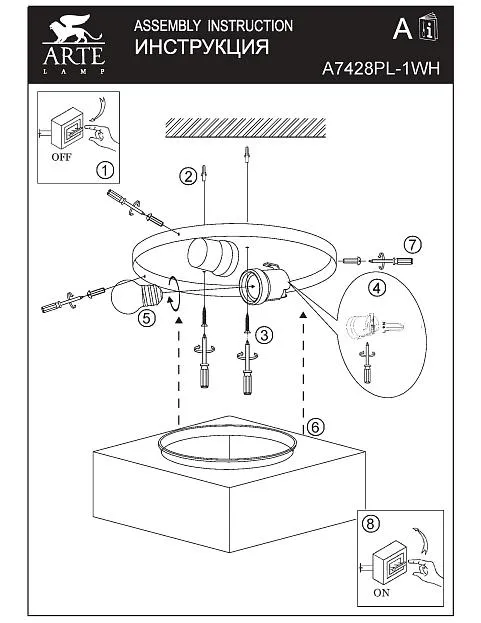 ARTE
LAMP

ASSEMBLY INSTRUCTION
ИНСТРУКЦИЯ

A

A7428PL-1WH

OFF
1

2

7

4

5

3

6

8

ON