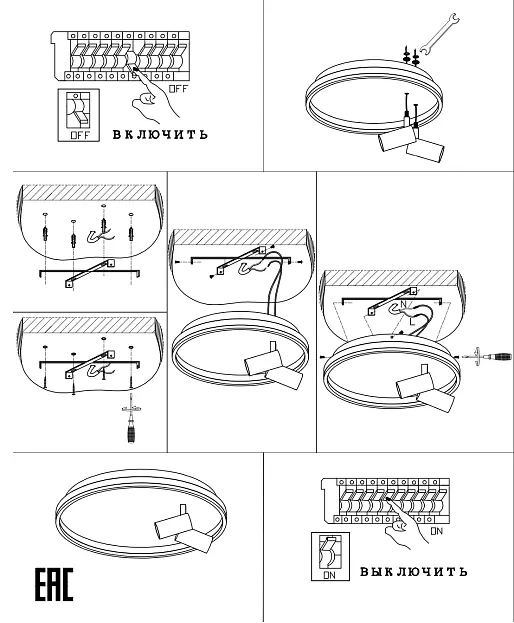 OFF

OFF

ВКЛЮЧИТЬ

N

L

EAC

ON

ON

ВЫКЛЮЧИТЬ