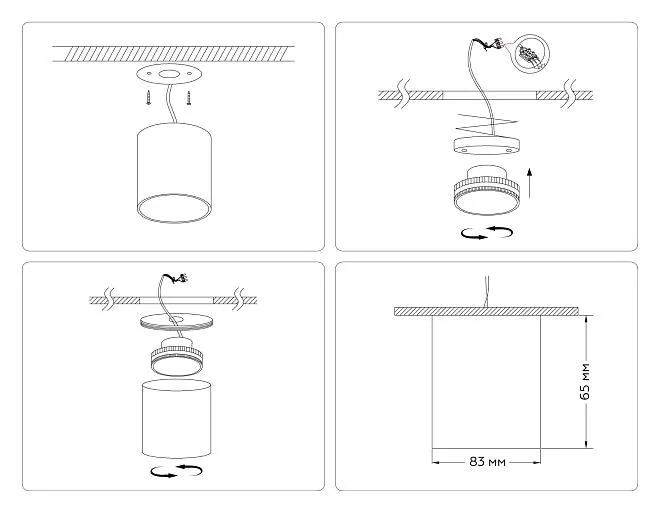 65 мм
83 мм