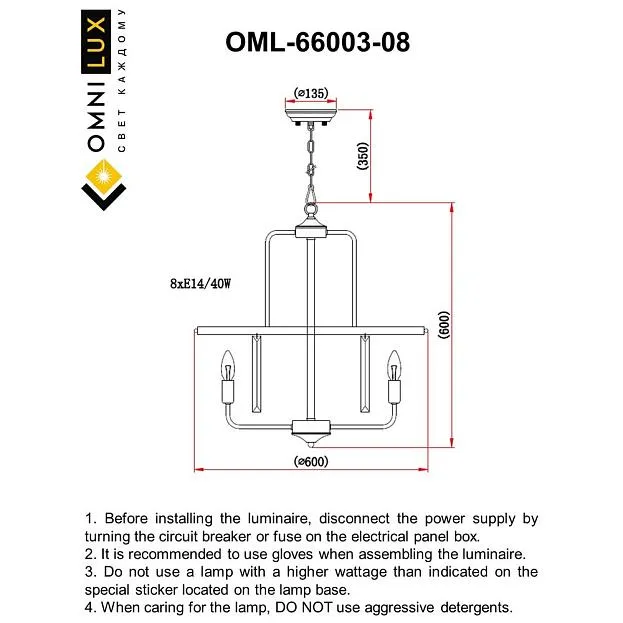 OMNI LUX
СВЕТ КАЖДОМУ

OML-66003-08

(⌀135)

(350)

8xE14/40W

(600)

(⌀600)

1. Before installing the luminaire, disconnect the power supply by turning the circuit breaker or fuse on the electrical panel box.
2. It is recommended to use gloves when assembling the luminaire.
3. Do not use a lamp with a higher wattage than indicated on the special sticker located on the lamp base.
4. When caring for the lamp, DO NOT use aggressive detergents.