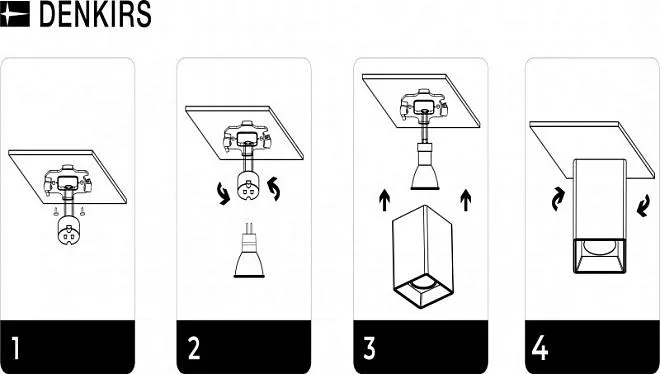 DENKIRS

1

2

3

4