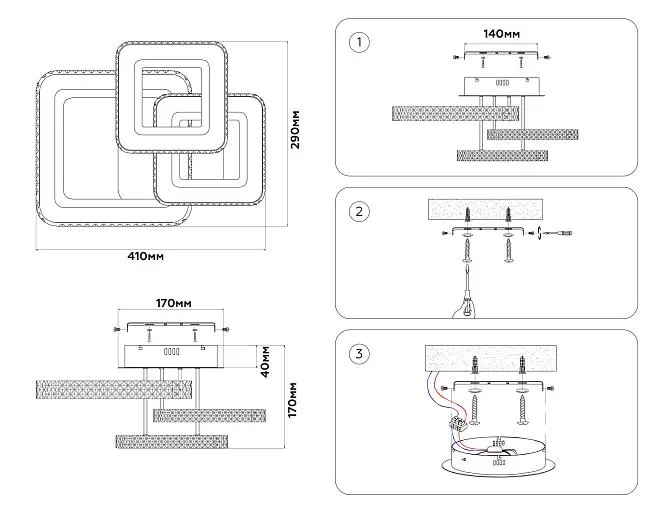 290мм

410мм

170мм

40мм

170мм

1

140мм

2

3