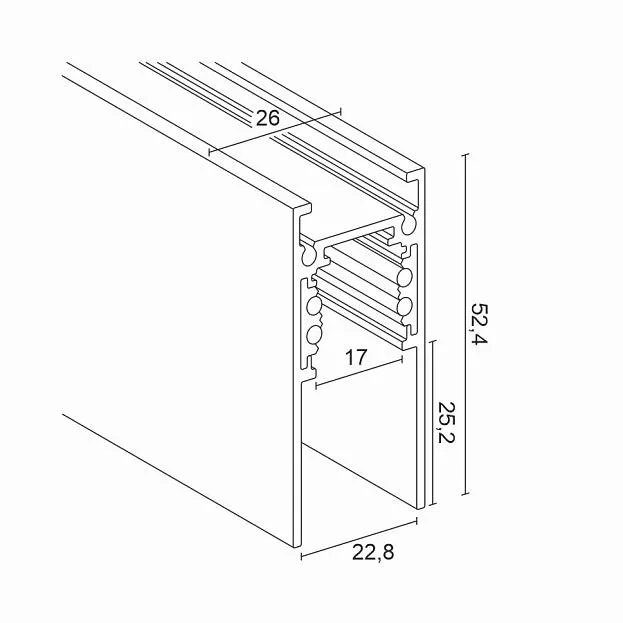 26

52,4

17

25,2

22,8