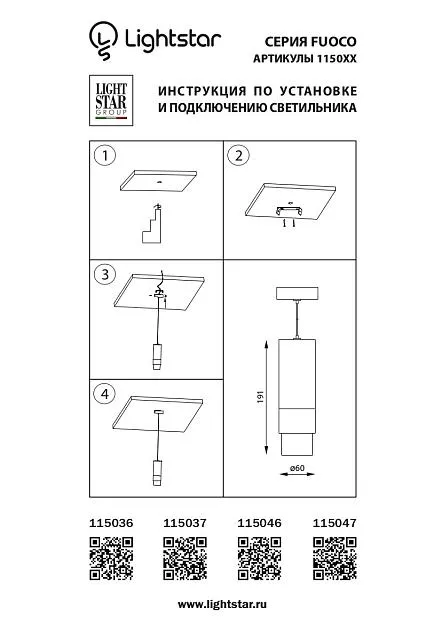 Lightstar

СЕРИЯ FUOCO
АРТИКУЛЫ 1150XX

LIGHT STAR GROUP

ИНСТРУКЦИЯ ПО УСТАНОВКЕ
И ПОДКЛЮЧЕНИЮ СВЕТИЛЬНИКА

1

2

3

4

191

ø60

115036 115037 115046 115047

www.lightstar.ru