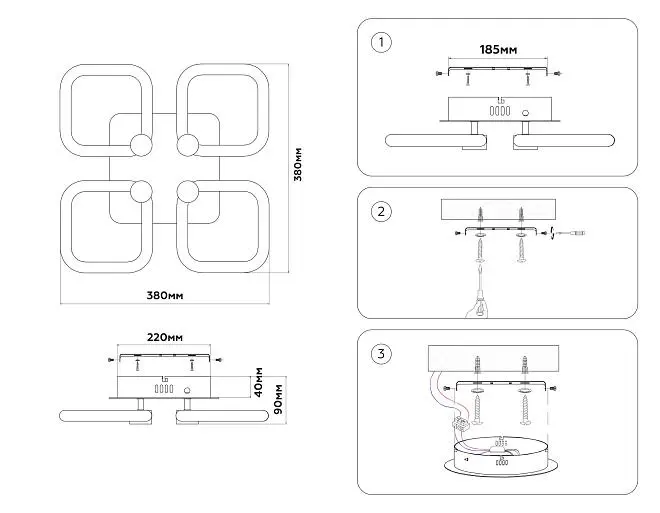 380мм

380мм

220мм

40мм

90мм

1

185мм

2

3