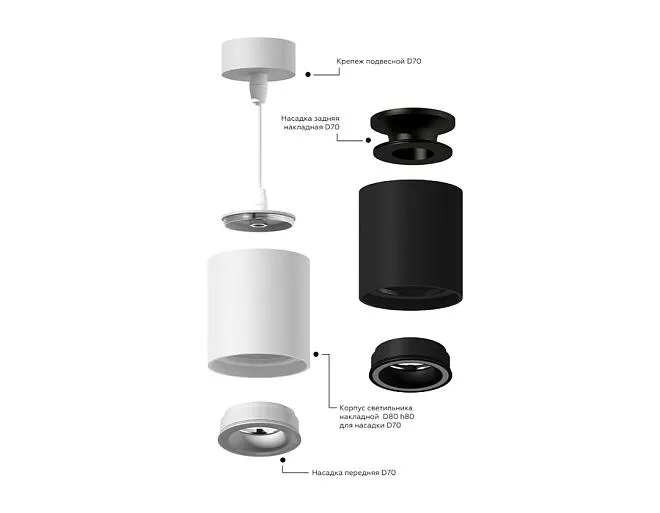 Крепеж подвесной D70

Насадка задняя накладная D70

Корпус светильника накладной D80 h80 для насадки D70

Насадка передняя D70