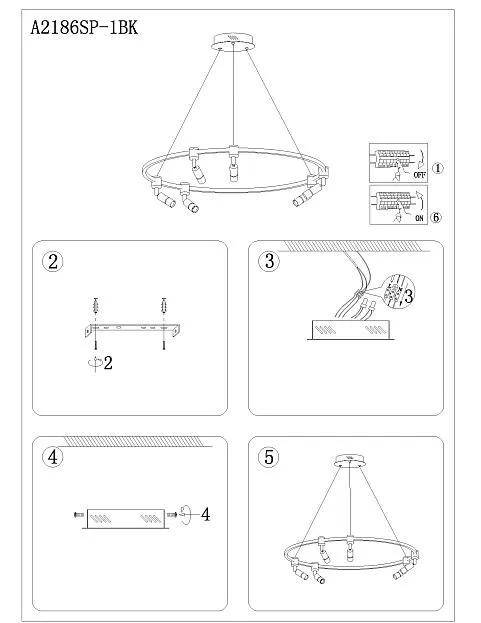 A2186SP-1BK

OFF ①

ON ⑥

②

2

③

3

④

4

⑤