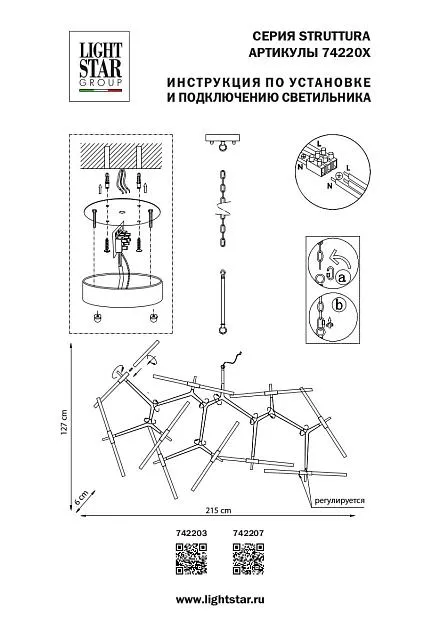 LIGHT STAR GROUP

СЕРИЯ STRUTTURA
АРТИКУЛЫ 74220X

ИНСТРУКЦИЯ ПО УСТАНОВКЕ
И ПОДКЛЮЧЕНИЮ СВЕТИЛЬНИКА

L
N
L
N

a
b

127 cm
6 cm
215 cm
регулируется

742203
742207

www.lightstar.ru