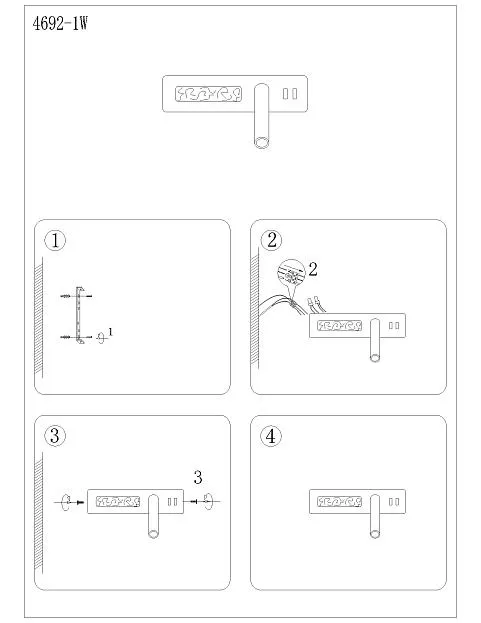 4692-1W

1

1

2

2

3

3

4