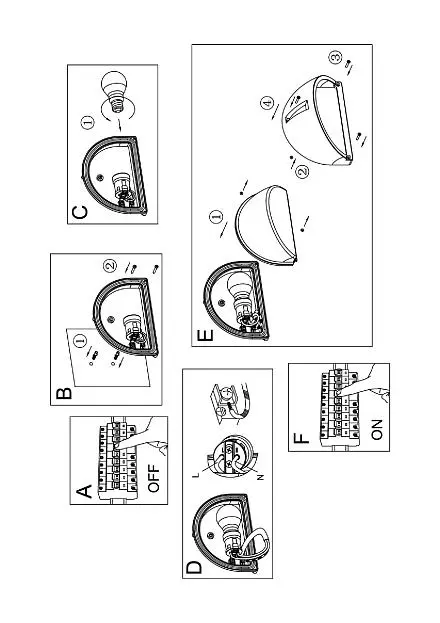 A
OFF
B
①
②
C
①
D
L
N
E
①
②
③
④
F
ON