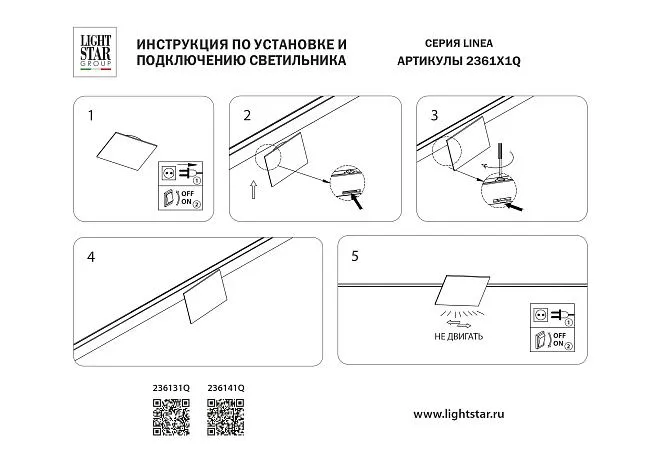 LIGHT STAR GROUP

ИНСТРУКЦИЯ ПО УСТАНОВКЕ И ПОДКЛЮЧЕНИЮ СВЕТИЛЬНИКА

СЕРИЯ LINEA
АРТИКУЛЫ 2361X1Q

1

1
OFF
ON 2

2

3

4

5

НЕ ДВИГАТЬ

1
OFF
ON 2

236131Q 236141Q

www.lightstar.ru