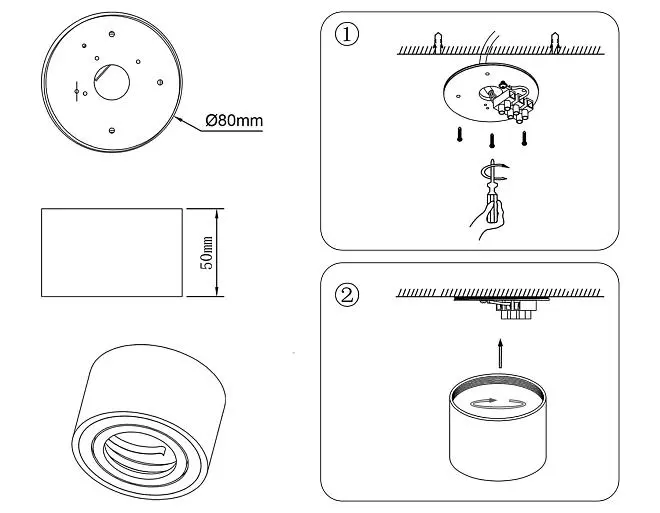 Ø80mm

50mm

①

②