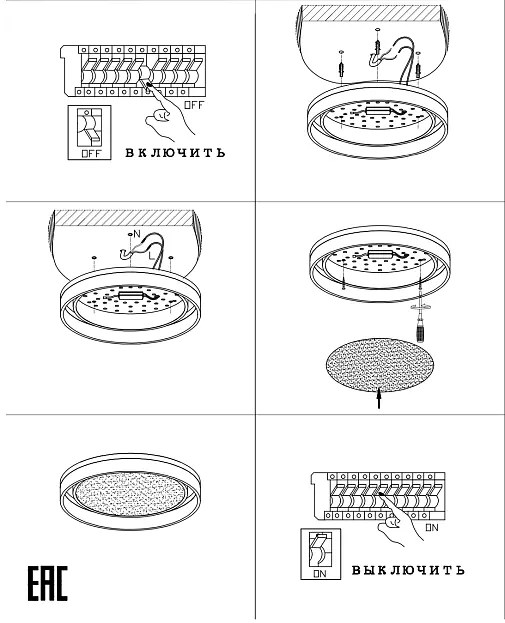 OFF
OFF
ВКЛЮЧИТЬ

N
L

EAC

ON
ON
ВЫКЛЮЧИТЬ