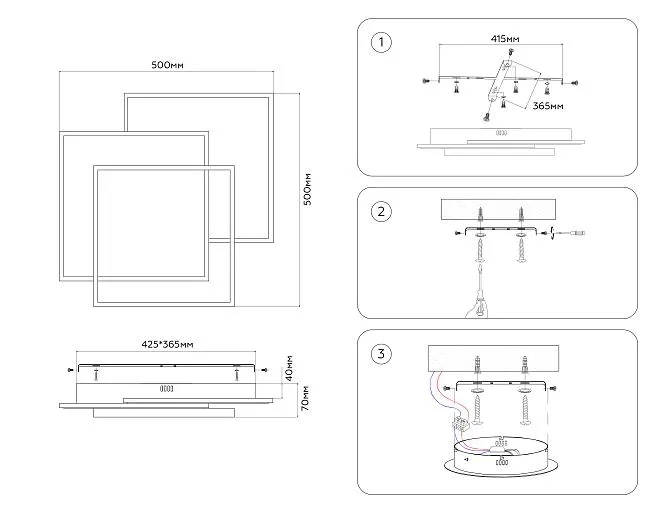 500мм

500мм

425*365мм

40мм

70мм

1

415мм

365мм

2

3