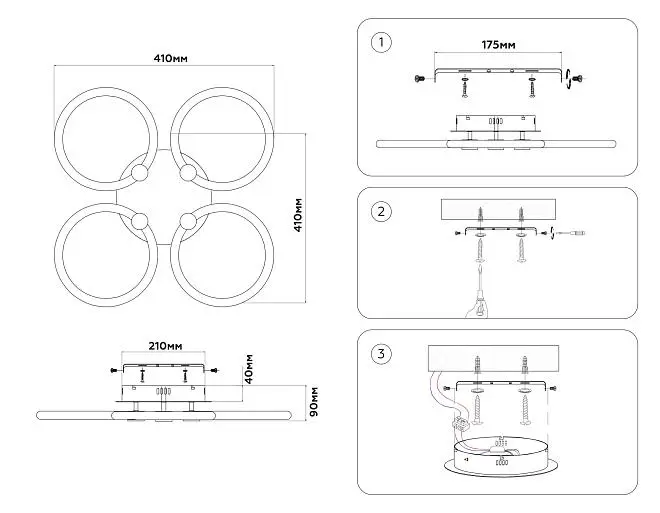 410мм

410мм

210мм

40мм

90мм

1

175мм

2

3