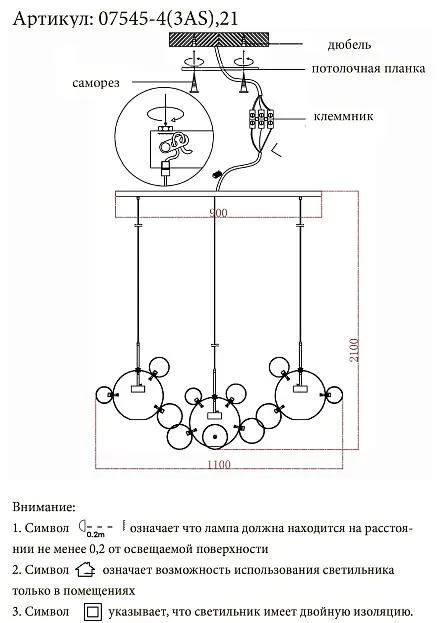 Артикул: 07545-4(3AS),21

дюбель
потолочная планка
саморез
клеммник

900
2100
1100

Внимание:
1. Символ 0.2m означает что лампа должна находится на расстоянии не менее 0,2 от освещаемой поверхности
2. Символ означает возможность использования светильника только в помещениях
3. Символ указывает, что светильник имеет двойную изоляцию.