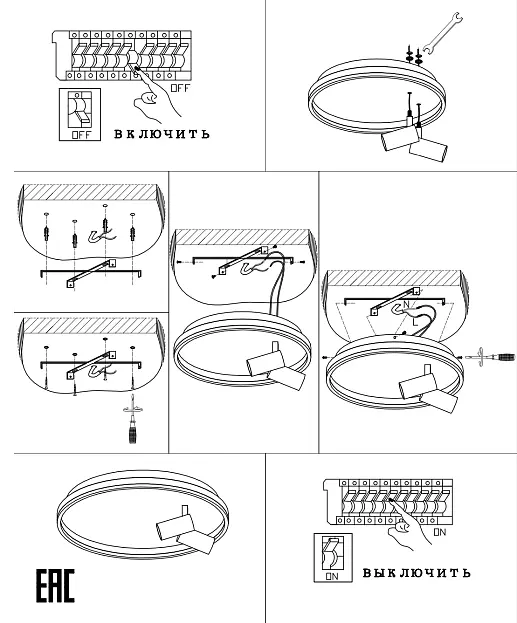 OFF
OFF
ВКЛЮЧИТЬ

N
L

EAC

ON
ON
ВЫКЛЮЧИТЬ