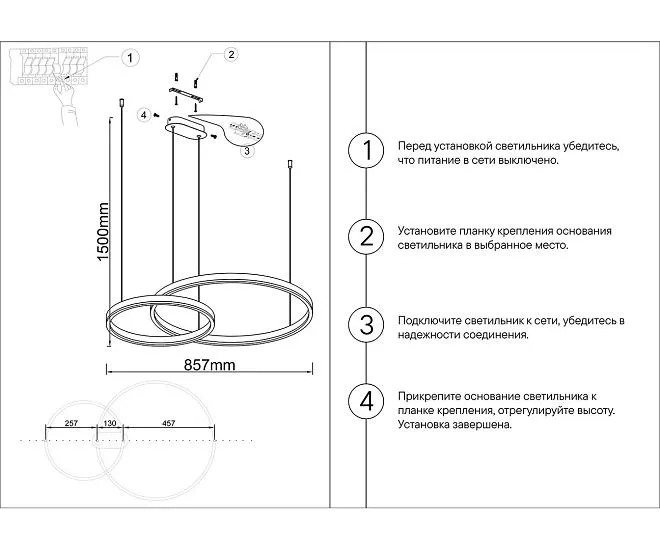 1

2

4

3

1500mm

857mm

257

130

457

1 Перед установкой светильника убедитесь, что питание в сети выключено.

2 Установите планку крепления основания светильника в выбранное место.

3 Подключите светильник к сети, убедитесь в надежности соединения.

4 Прикрепите основание светильника к планке крепления, отрегулируйте высоту. Установка завершена.