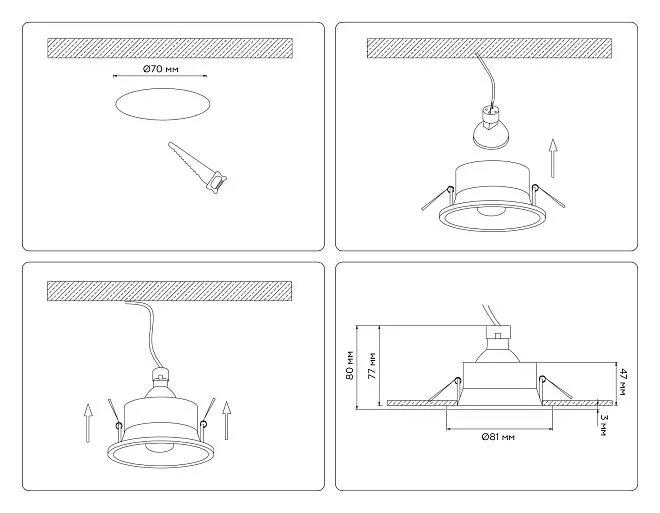 Ø70 мм

80 мм
77 мм
47 мм
3 мм
Ø81 мм