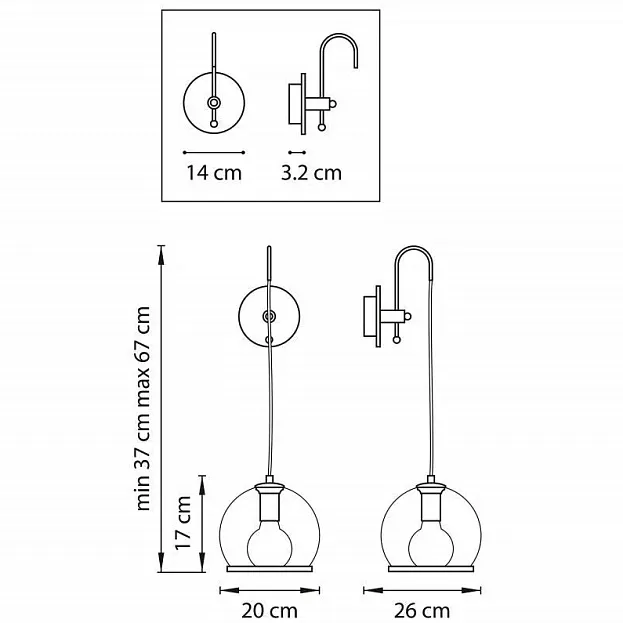 14 cm
3.2 cm
min 37 cm max 67 cm
17 cm
20 cm
26 cm