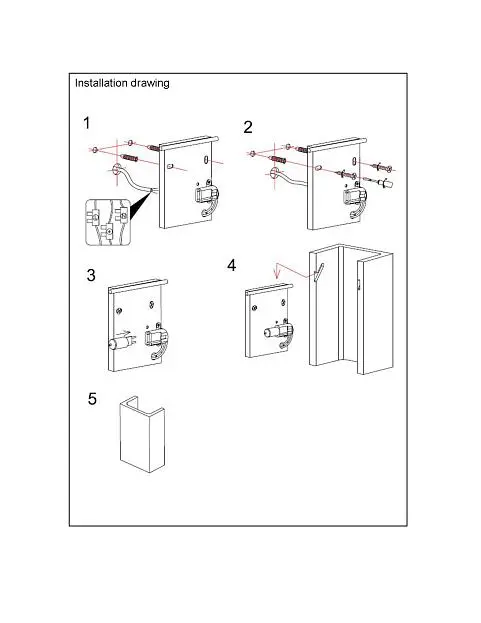 Installation drawing

1

2

3

4

5