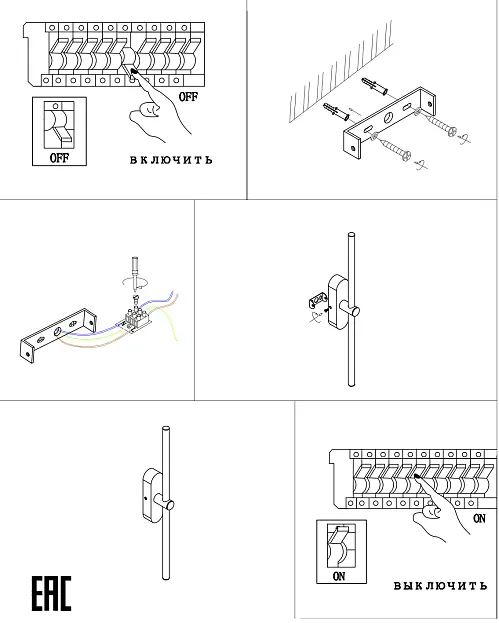 OFF

OFF

ВКЛЮЧИТЬ

EAC

ON

ON

ВЫКЛЮЧИТЬ