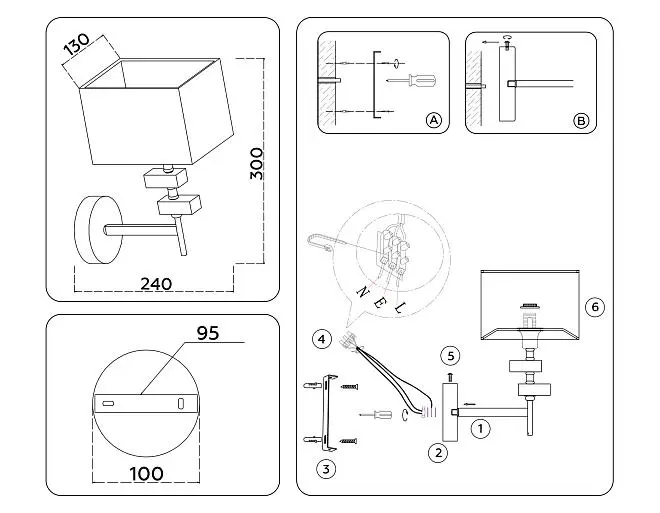 130
300
240
95
100
A
B
N
E
L
4
5
6
1
2
3