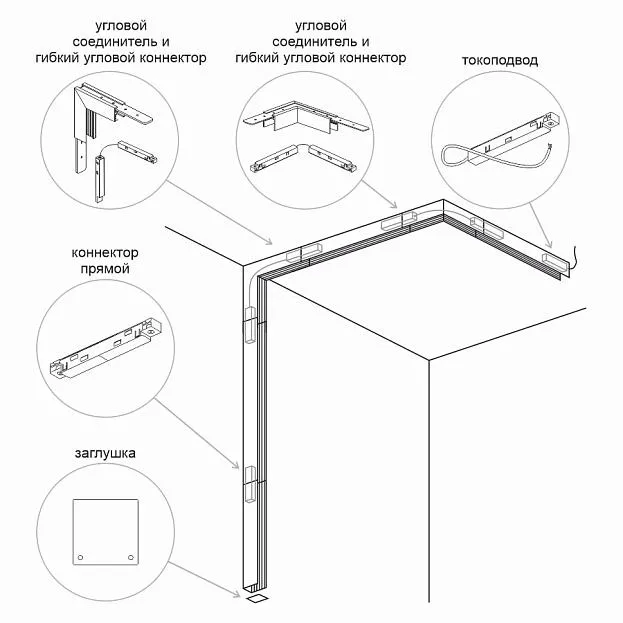 угловой соединитель и гибкий угловой коннектор

угловой соединитель и гибкий угловой коннектор

токоподвод

коннектор прямой

заглушка