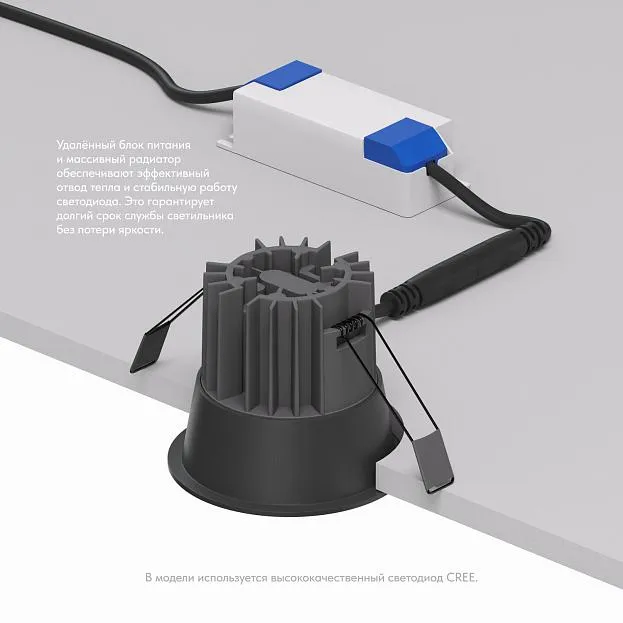 Удалённый блок питания и массивный радиатор обеспечивают эффективный отвод тепла и стабильную работу светодиода. Это гарантирует долгий срок службы светильника без потери яркости.

В модели используется высококачественный светодиод CREE.