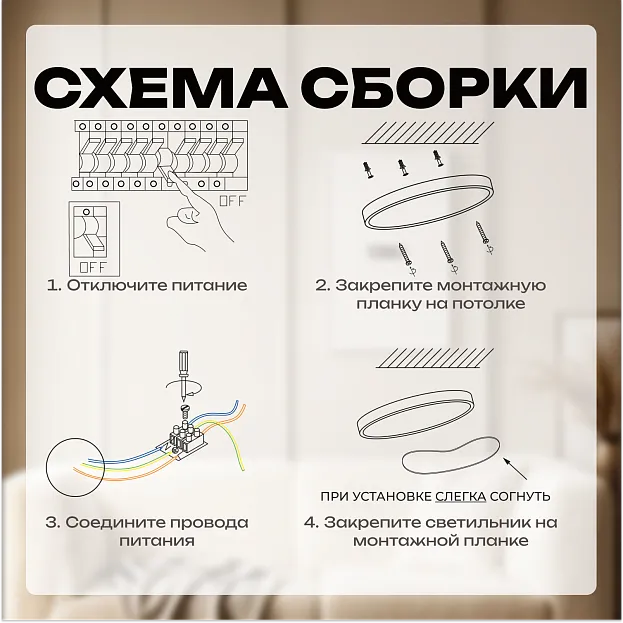 СХЕМА СБОРКИ

OFF

OFF

1. Отключите питание

2. Закрепите монтажную планку на потолке

3. Соедините провода питания

ПРИ УСТАНОВКЕ СЛЕГКА СОГНУТЬ

4. Закрепите светильник на монтажной планке