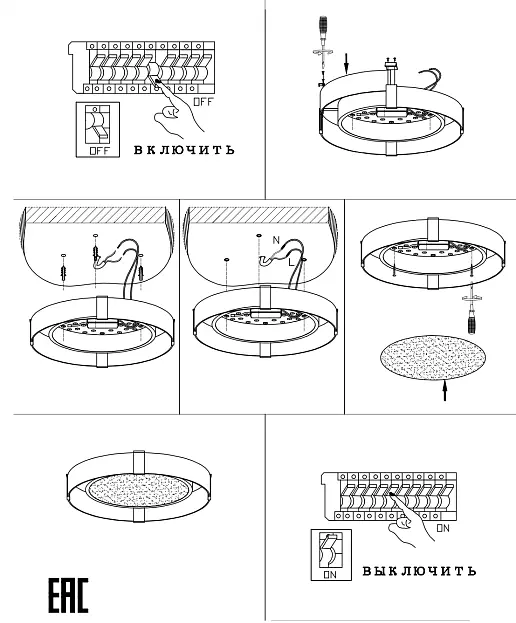 OFF

OFF

ВКЛЮЧИТЬ

N

L

ON

ON

ВЫКЛЮЧИТЬ

EAC