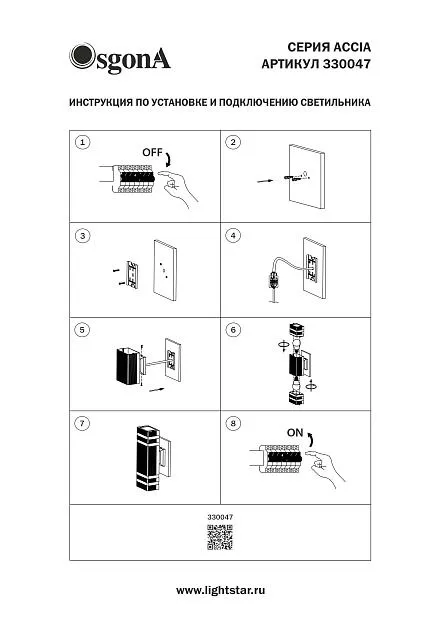 OsgonA

СЕРИЯ ACCIA
АРТИКУЛ 330047

ИНСТРУКЦИЯ ПО УСТАНОВКЕ И ПОДКЛЮЧЕНИЮ СВЕТИЛЬНИКА

1
OFF

2

3

4

5

6

7

8
ON

330047

www.lightstar.ru