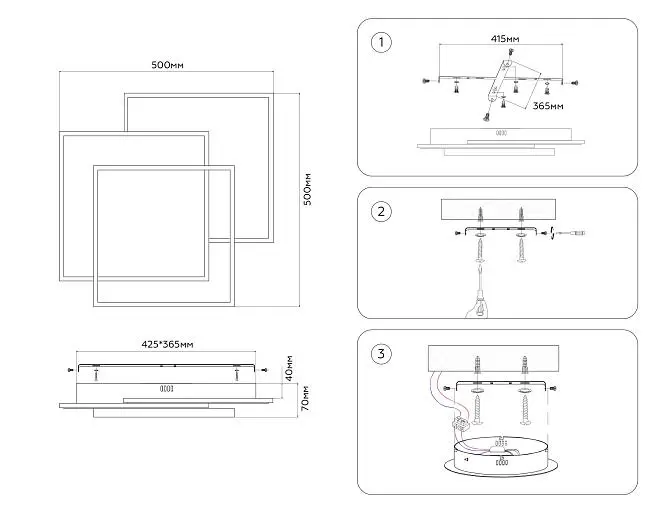 500мм
500мм
425*365мм
40мм
70мм
1
415мм
365мм
2
3