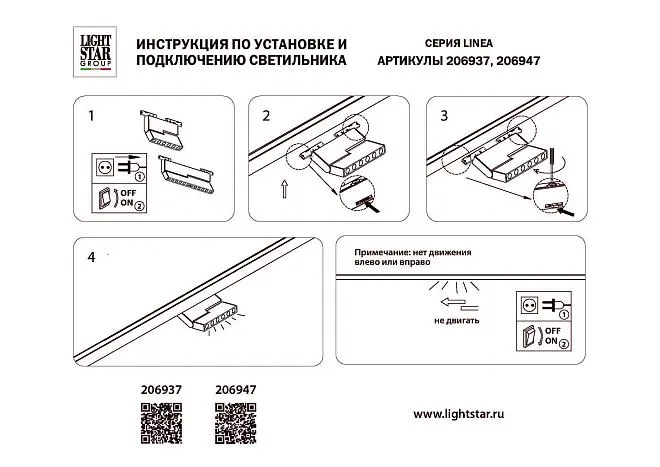 LIGHT STAR GROUP

ИНСТРУКЦИЯ ПО УСТАНОВКЕ И ПОДКЛЮЧЕНИЮ СВЕТИЛЬНИКА

СЕРИЯ LINEA
АРТИКУЛЫ 206937, 206947

1

1

OFF
ON 2

2

3

4

Примечание: нет движения влево или вправо

не двигать

1

OFF
ON 2

206937

206947

www.lightstar.ru