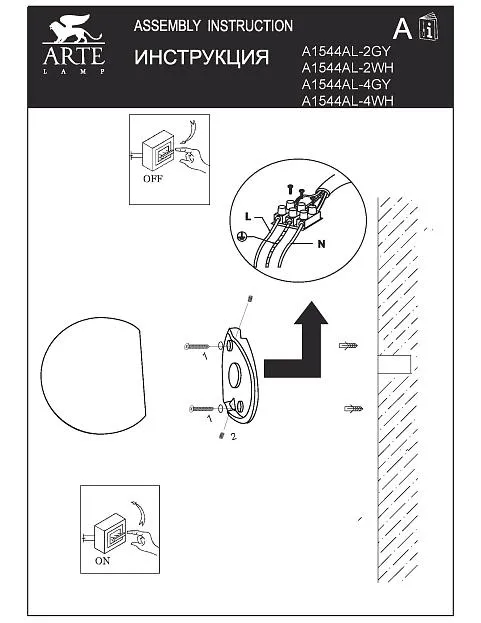 ARTE
LAMP

ASSEMBLY INSTRUCTION

ИНСТРУКЦИЯ

A

A1544AL-2GY
A1544AL-2WH
A1544AL-4GY
A1544AL-4WH

OFF

L

N

1

1

2

ON