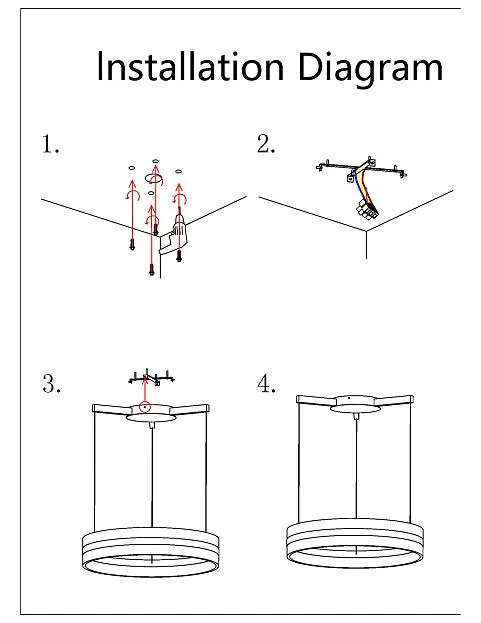 Installation Diagram

1.

2.

3.

4.