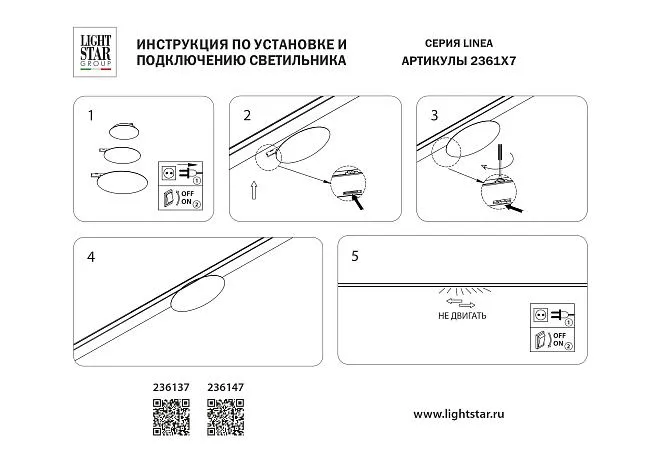 LIGHT STAR GROUP

ИНСТРУКЦИЯ ПО УСТАНОВКЕ И ПОДКЛЮЧЕНИЮ СВЕТИЛЬНИКА

СЕРИЯ LINEA
АРТИКУЛЫ 2361X7

1

1
OFF
ON 2

2

3

4

5

НЕ ДВИГАТЬ

1
OFF
ON 2

236137 236147

www.lightstar.ru