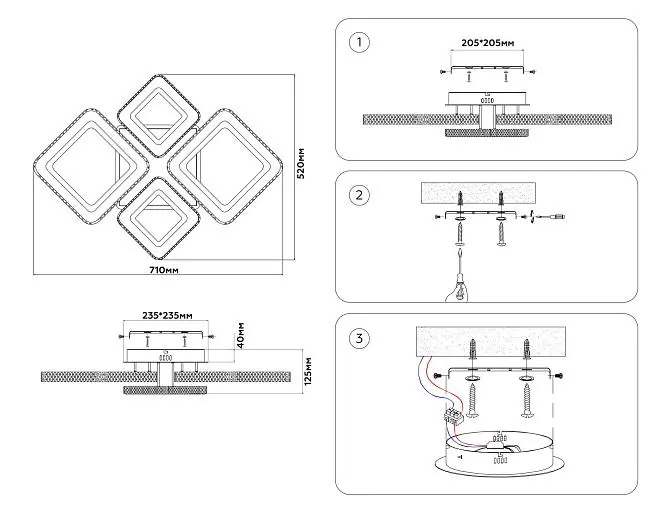 520мм
710мм
235*235мм
40мм
125мм
1
205*205мм
2
3