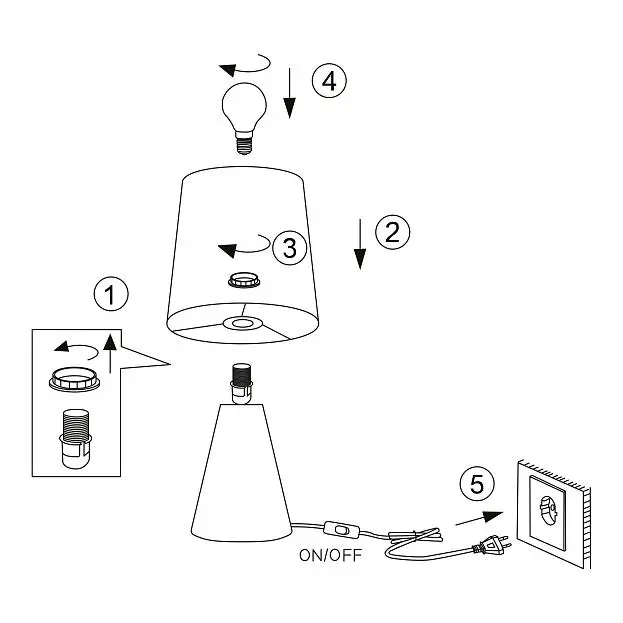 4

2

3

1

5

ON/OFF