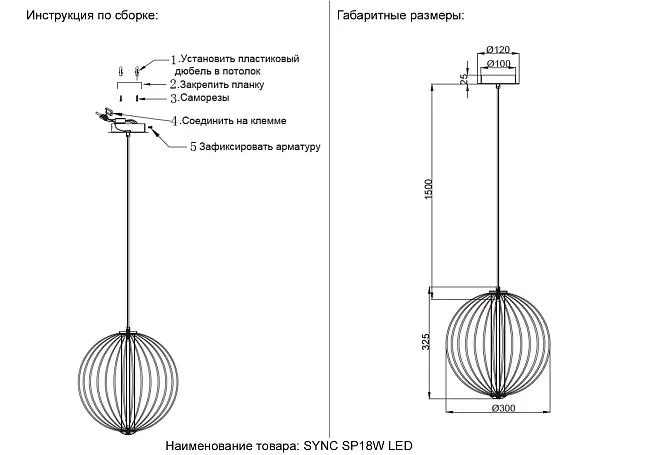 Инструкция по сборке:

1.Установить пластиковый дюбель в потолок
2.Закрепить планку
3.Саморезы
4.Соединить на клемме
5 Зафиксировать арматуру

Габаритные размеры:

Ø120
Ø100
25
1500
325
Ø300

Наименование товара: SYNC SP18W LED