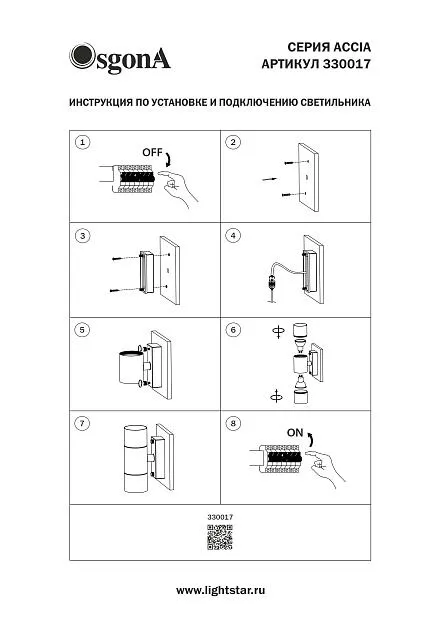 OsgonA

СЕРИЯ ACCIA
АРТИКУЛ 330017

ИНСТРУКЦИЯ ПО УСТАНОВКЕ И ПОДКЛЮЧЕНИЮ СВЕТИЛЬНИКА

1
OFF

2

3

4

5

6

7

8
ON

330017

www.lightstar.ru