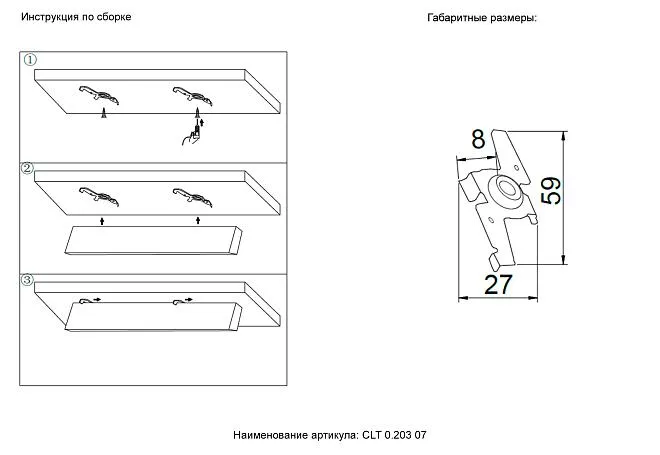 Инструкция по сборке

①

②

③

Габаритные размеры:

8

59

27

Наименование артикула: CLT 0.203 07