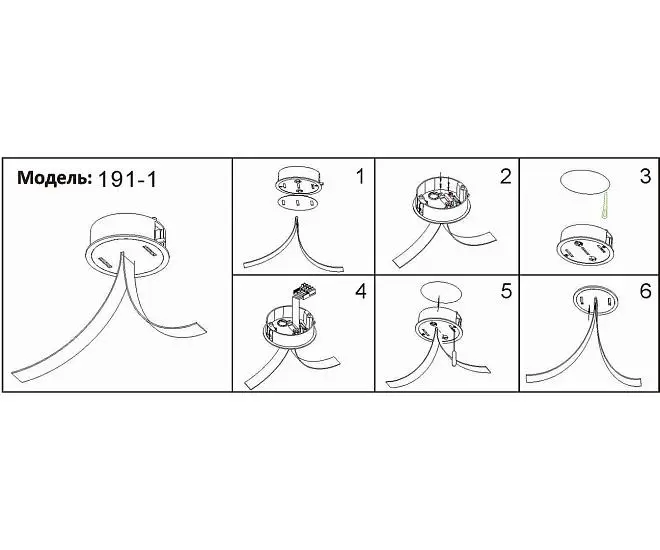 Модель: 191-1

1

2

3

4

5

6