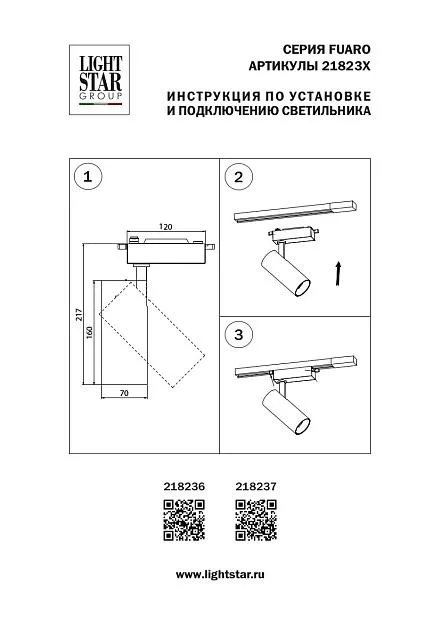 LIGHT STAR GROUP

СЕРИЯ FUARO
АРТИКУЛЫ 21823X

ИНСТРУКЦИЯ ПО УСТАНОВКЕ
И ПОДКЛЮЧЕНИЮ СВЕТИЛЬНИКА

1

120

217

160

70

2

3

218236

218237

www.lightstar.ru