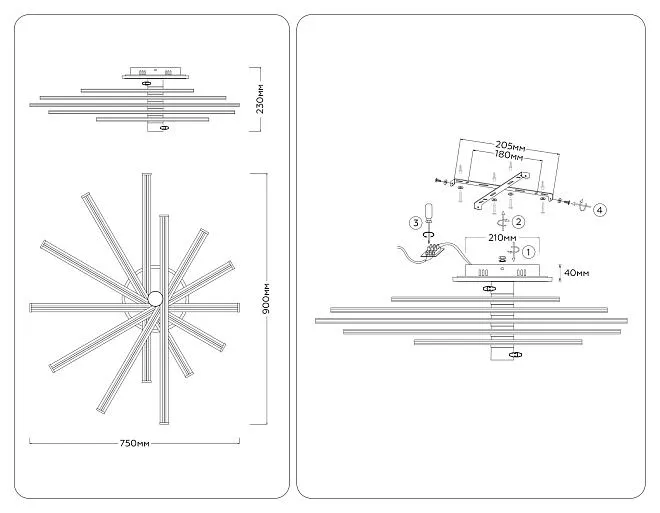 230мм

900мм

750мм

205мм
180мм

4

3

2

210мм

1

40мм